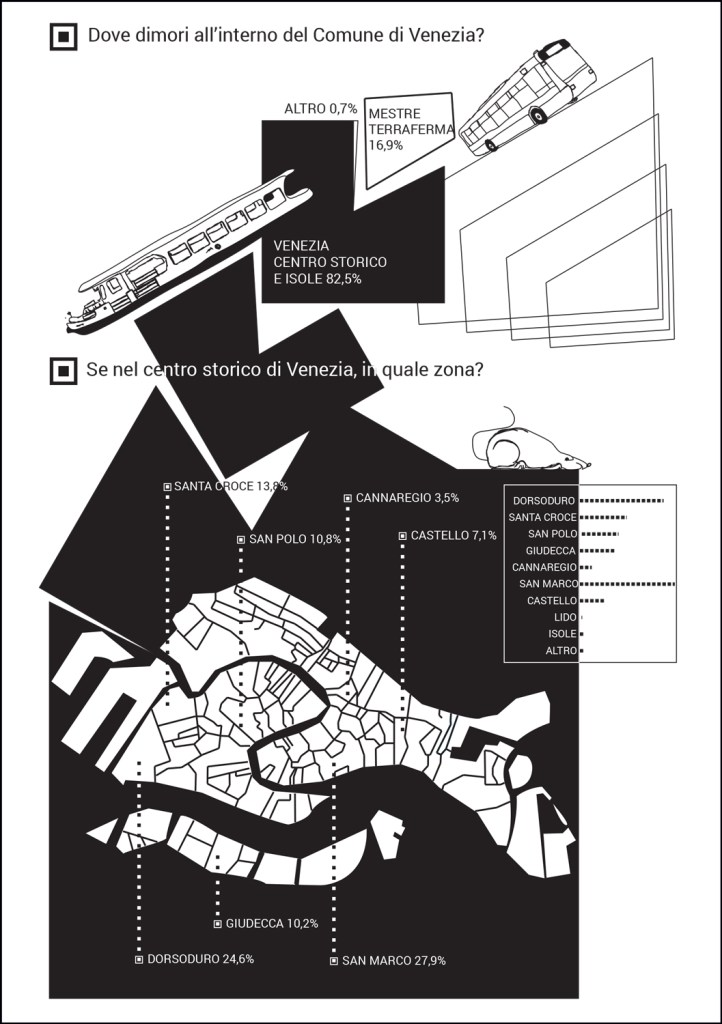 Dove dimori all'interno del Comune di Venezia?

ALTRO 0,7%

MESTRE TERRAFERMA 16,9%

VENEZIA CENTRO STORICO E ISOLE 82,5%

Se nel centro storico di Venezia, in quale zona?

SANTA CROCE 13,8%

CANNAREGIO 3,5%

SAN POLO 10,8%

CASTELLO 7,1%

DORSODURO
SANTA CROCE
SAN POLO
GIUDECCA
CANNAREGIO
SAN MARCO
CASTELLO
LIDO
ISOLE
ALTRO

GIUDECCA 10,2%

DORSODURO 24,6%

SAN MARCO 27,9%